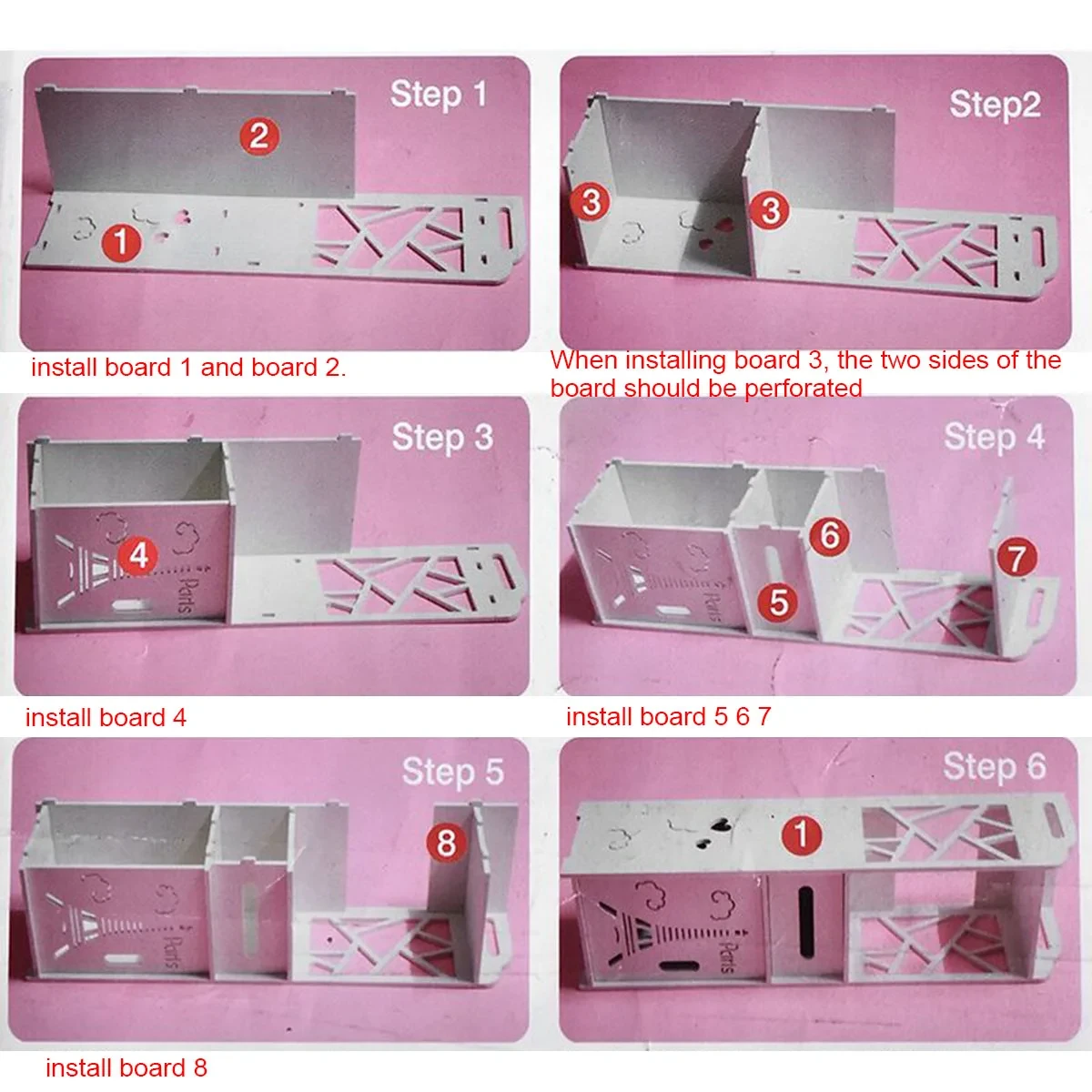 Step 1

2

1

install board 1 and board 2.

Step2

3

3

When installing board 3, the two sides of the board should be perforated

Step 3

4

Paris

install board 4

Step 4

6

7

5

Paris

install board 5 6 7

Step 5

8

Paris

install board 8

Step 6

1

Paris